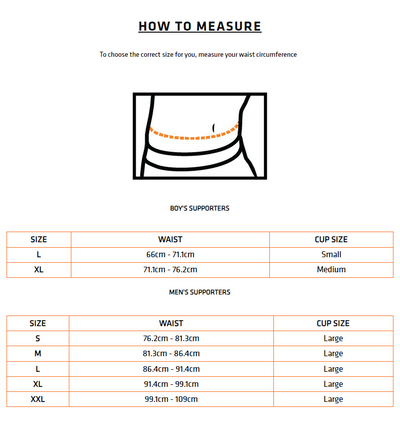 HOW TO MEASURE

To choose the correct size for you, measure your waist circumference

BOY'S SUPPORTERS

| SIZE | WAIST | CUP SIZE |
|---|---|---|
| L | 66cm - 71.1cm | Small |
| XL | 71.1cm - 76.2cm | Medium |

MEN'S SUPPORTERS

| SIZE | WAIST | CUP SIZE |
|---|---|---|
| S | 76.2cm - 81.3cm | Large |
| M | 81.3cm - 86.4cm | Large |
| L | 86.4cm - 91.4cm | Large |
| XL | 91.4cm - 99.1cm | Large |
| XXL | 99.1cm - 109cm | Large |